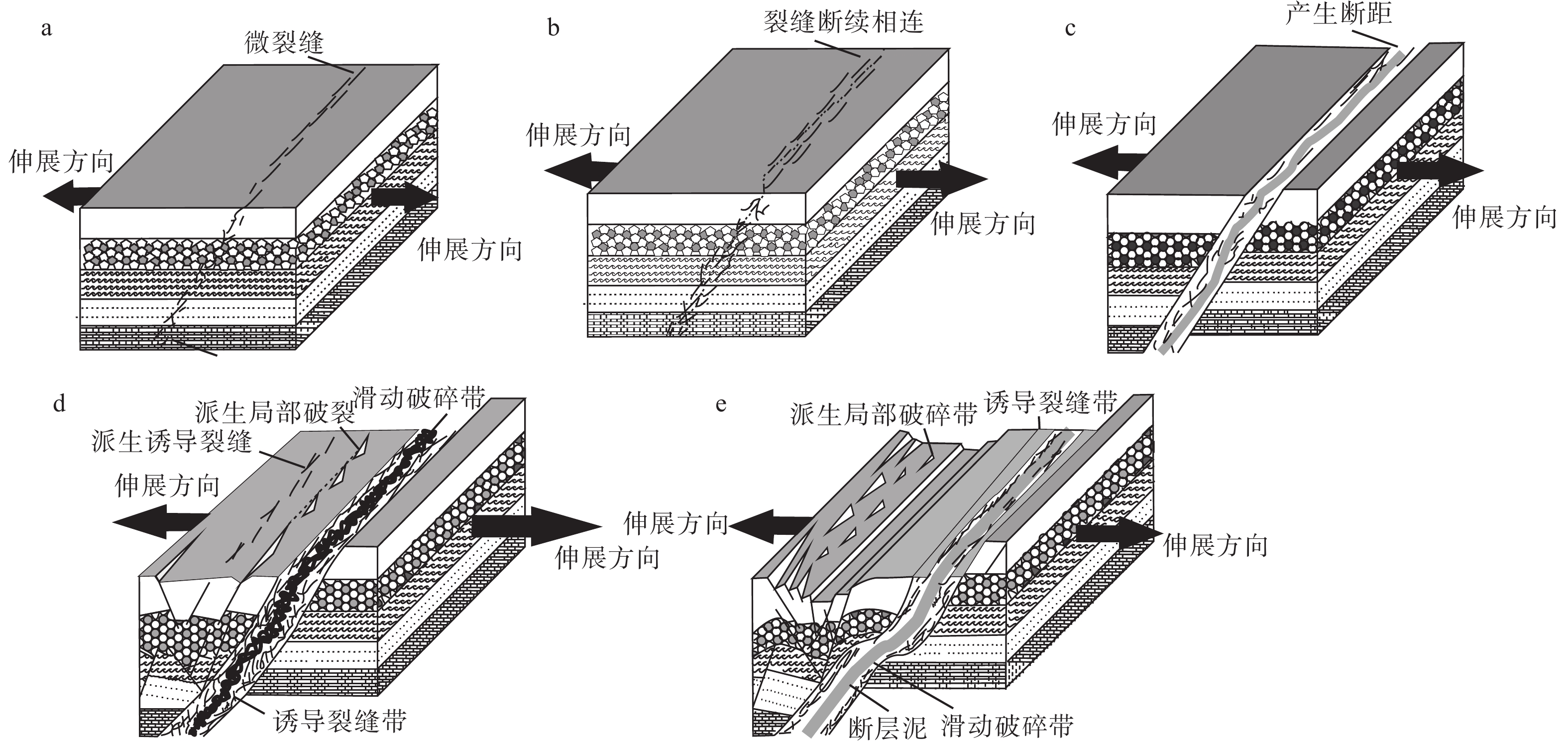 a
微裂缝
伸展方向
伸展方向

b
裂缝断续相连
伸展方向
伸展方向

c
产生断距
伸展方向
伸展方向

d
派生局部破裂
滑动破碎带
派生诱导裂缝
伸展方向
伸展方向
诱导裂缝带

e
派生局部破碎带
诱导裂缝带
伸展方向
伸展方向
断层泥
滑动破碎带