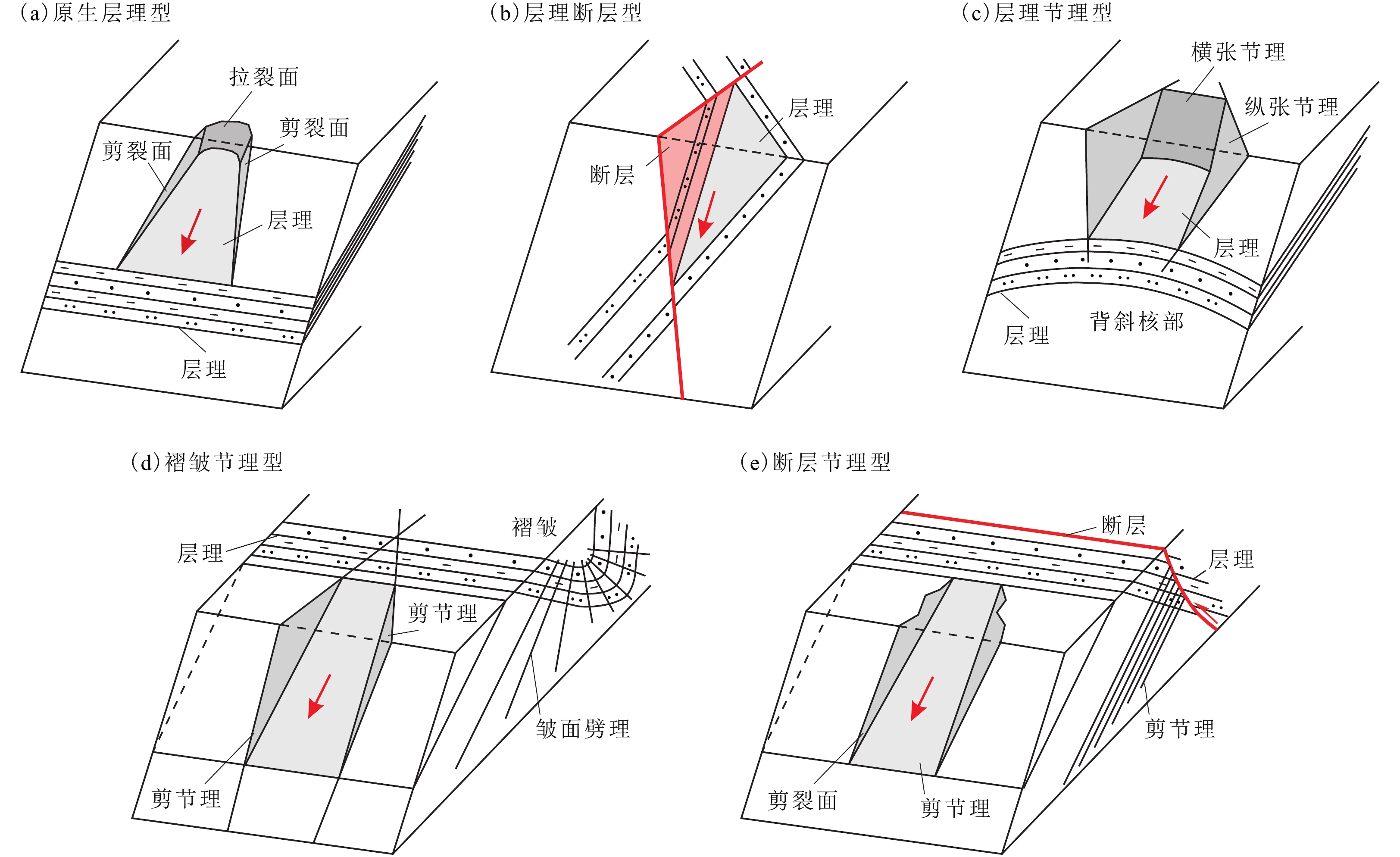 (a)原生层理型

拉裂面
剪裂面
剪裂面
层理
层理

(b)层理断层型

层理
断层

(c)层理节理型

横张节理
纵张节理
层理
背斜核部
层理

(d)褶皱节理型

褶皱
层理
剪节理
皱面劈理
剪节理

(e)断层节理型

断层
层理
剪节理
剪裂面
剪节理